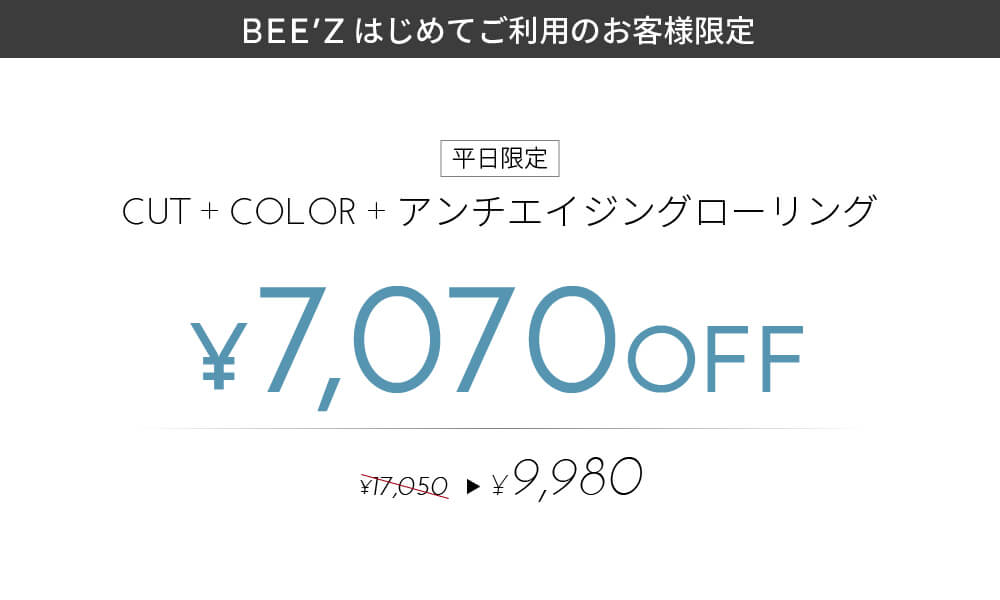 BEE'Z はじめてご利用のお客様限定

平日限定

CUT + COLOR + アンチエイジングローリング

¥7,070OFF

¥17,050 ▶ ¥9,980